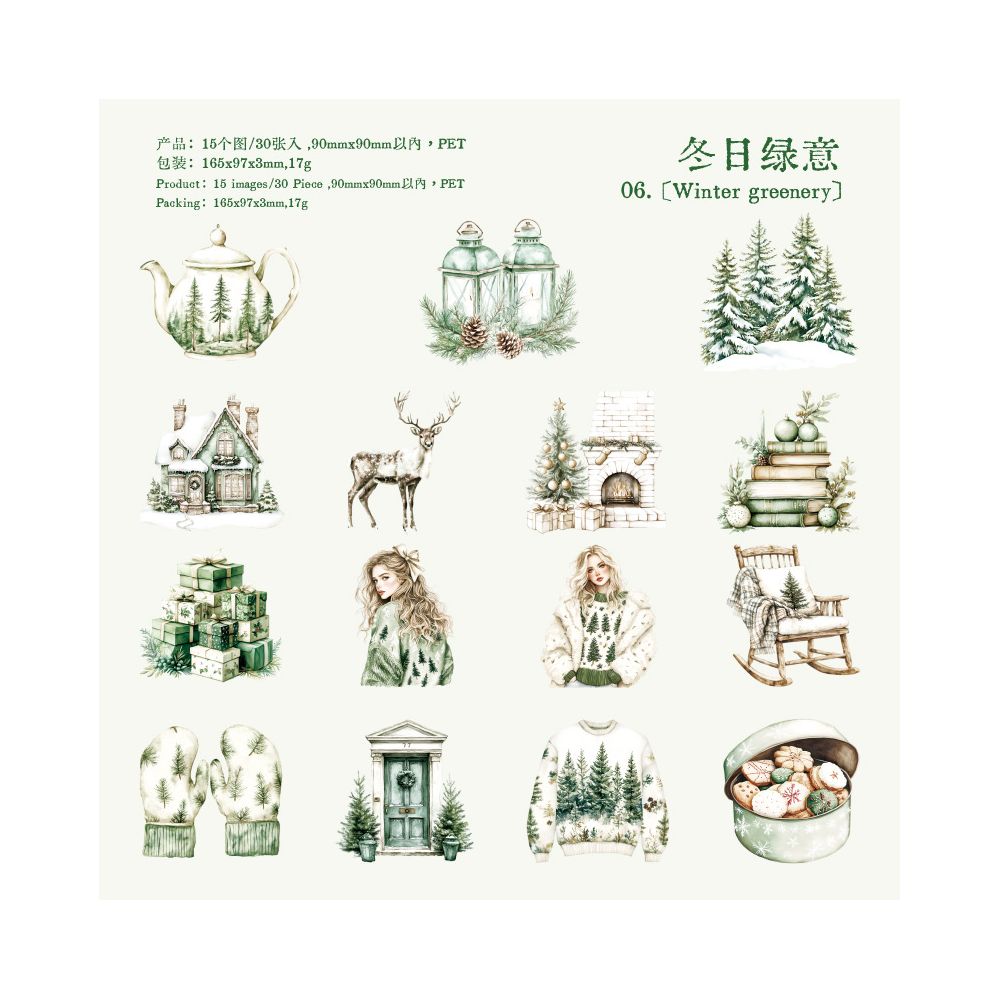 产品：15个图/30张入 ,90mmx90mm以内，PET
包装：165x97x3mm,17g
Product：15 images/30 Piece ,90mmx90mm以内，PET
Packing：165x97x3mm,17g

冬日绿意
06.〔Winter greenery〕